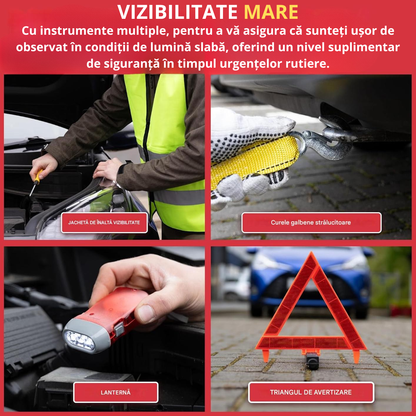 VIZIBILITATE MARE

Cu instrumente multiple, pentru a vă asigura că sunteți ușor de observat în condiții de lumină slabă, oferind un nivel suplimentar de siguranță în timpul urgențelor rutiere.

JACHETĂ DE ÎNALTĂ VIZIBILITATE

Curele galbene strălucitoare

LANTERNĂ

TRIANGUL DE AVERTIZARE